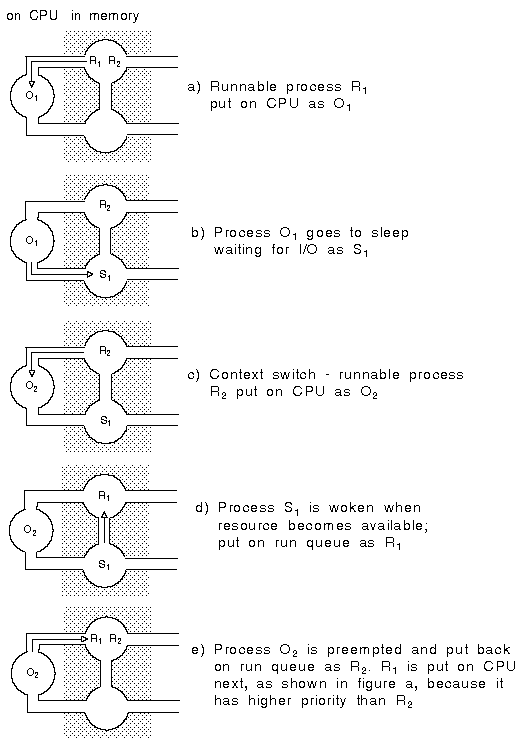 on CPU in memory

$R_1$ $R_2$

$O_1$

a) Runnable process $R_1$ put on CPU as $O_1$

$R_2$

$O_1$

$S_1$

b) Process $O_1$ goes to sleep waiting for I/O as $S_1$

$R_2$

$O_2$

$S_1$

c) Context switch - runnable process $R_2$ put on CPU as $O_2$

$R_1$

$O_2$

$S_1$

d) Process $S_1$ is woken when resource becomes available; put on run queue as $R_1$

$R_1$ $R_2$

$O_2$

e) Process $O_2$ is preempted and put back on run queue as $R_2$. $R_1$ is put on CPU next, as shown in figure a, because it has higher priority than $R_2$