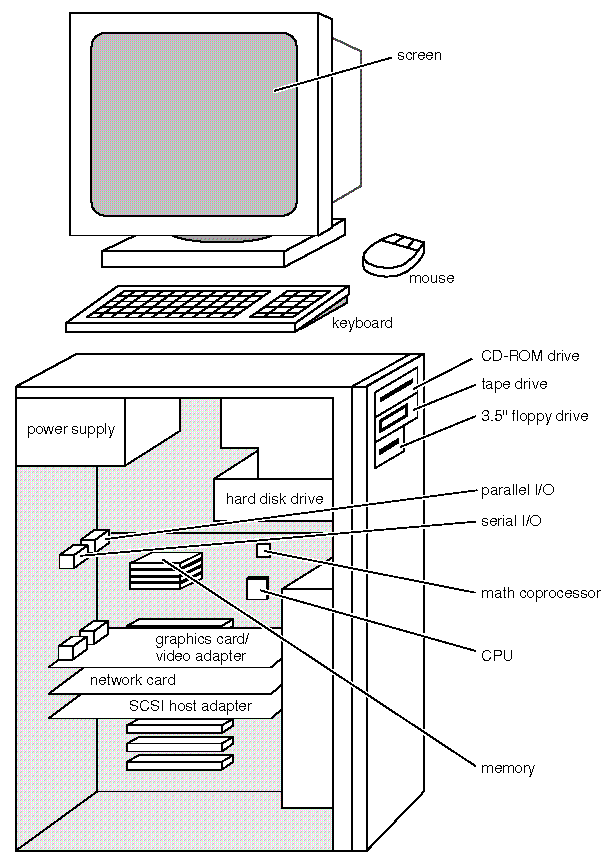 screen

mouse

keyboard

CD-ROM drive

tape drive

3.5" floppy drive

power supply

hard disk drive

parallel I/O

serial I/O

math coprocessor

CPU

graphics card/
video adapter

network card

SCSI host adapter

memory