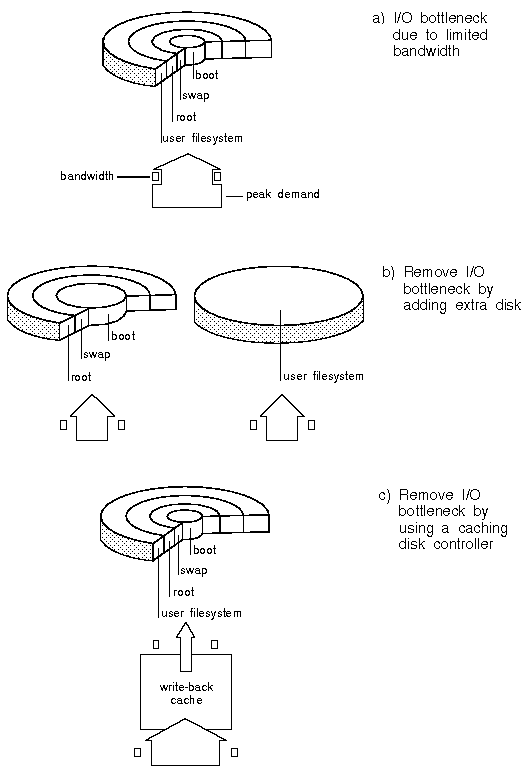 a) I/O bottleneck due to limited bandwidth

boot
swap
root
user filesystem

bandwidth
peak demand

b) Remove I/O bottleneck by adding extra disk

boot
swap
root
user filesystem

c) Remove I/O bottleneck by using a caching disk controller

boot
swap
root
user filesystem

write-back cache